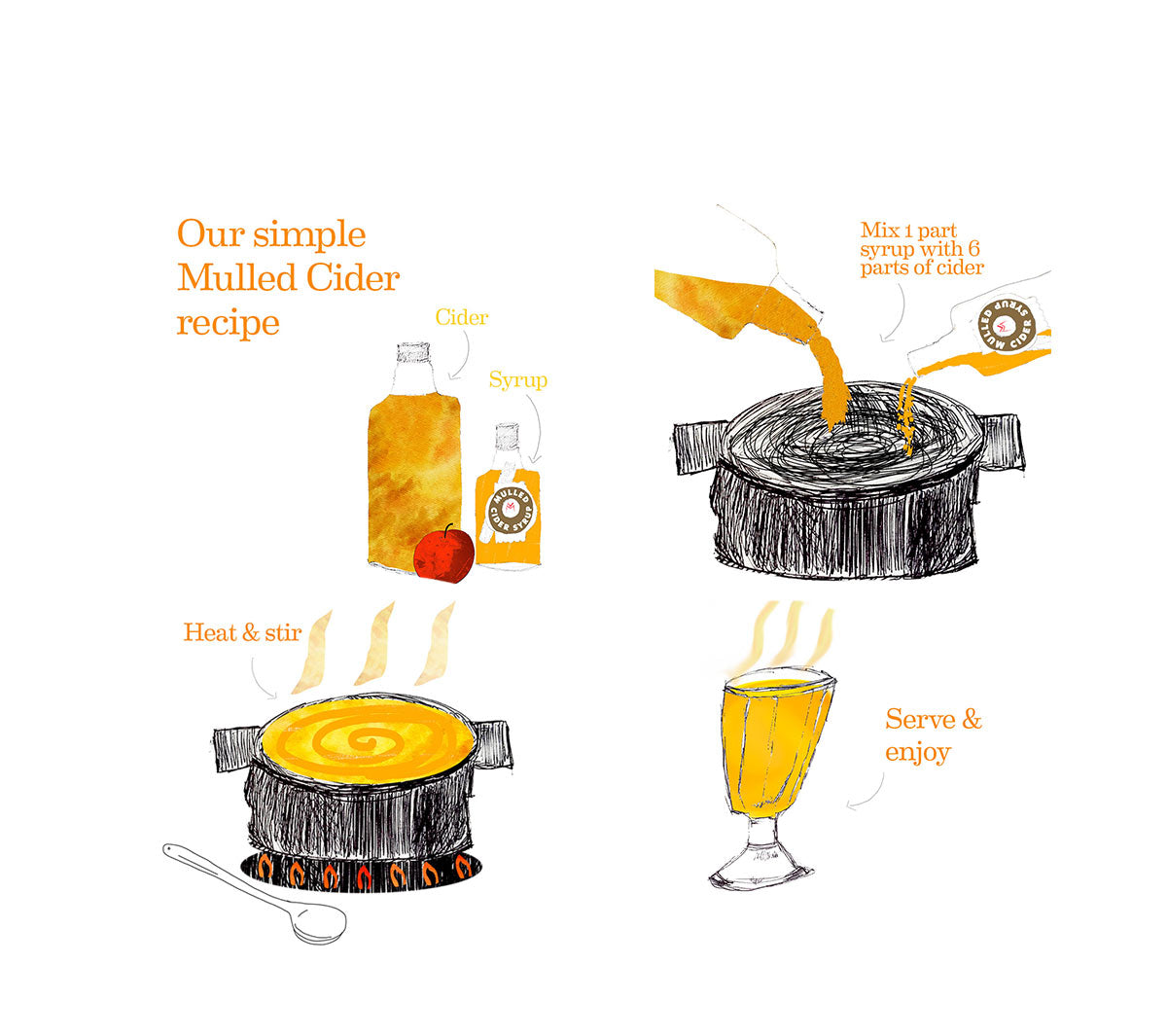 Our simple Mulled Cider recipe

Cider

Syrup

MULLED CIDER SYRUP

Mix 1 part syrup with 6 parts of cider

MULLED CIDER SYRUP

Heat & stir

Serve & enjoy